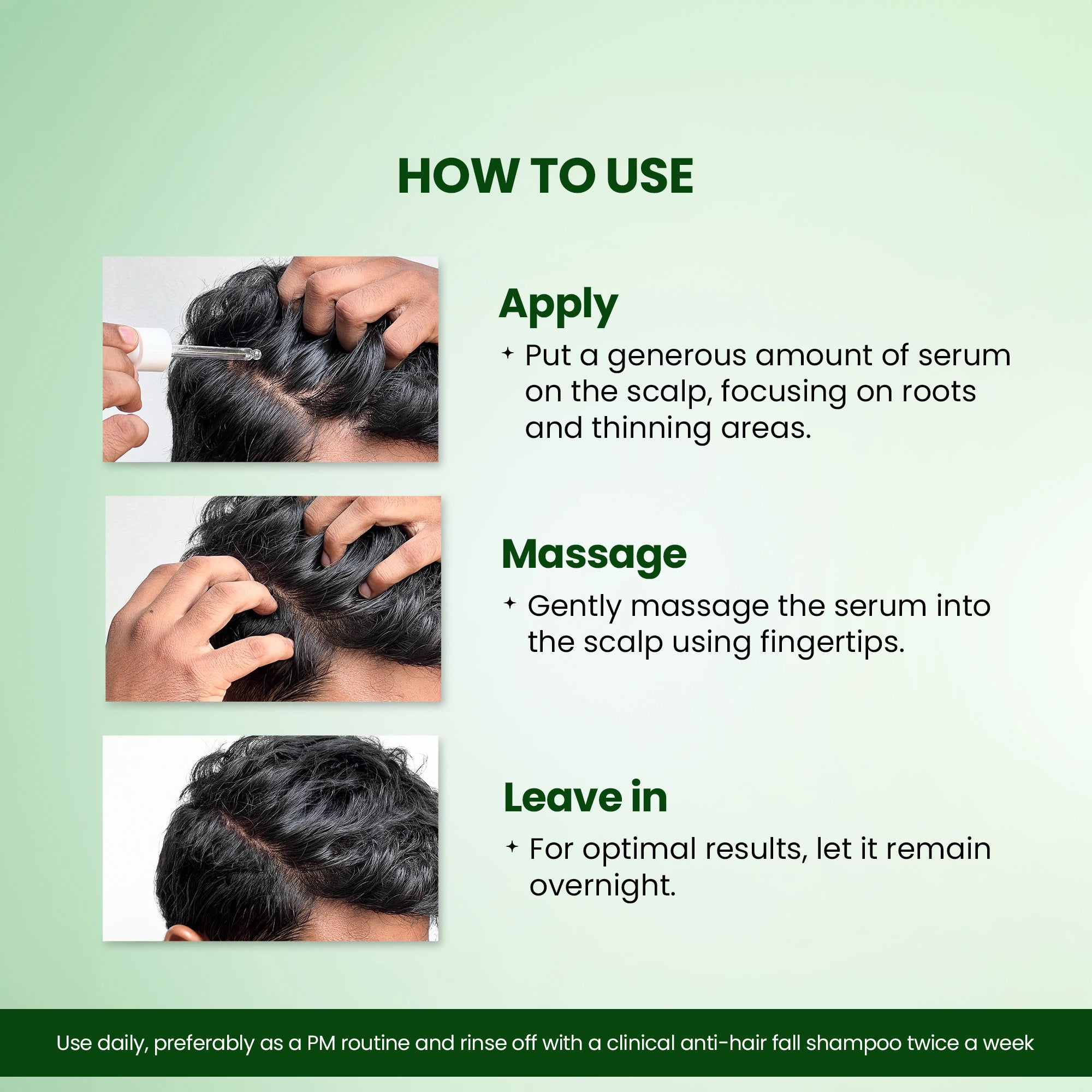 HOW TO USE

Apply

✦ Put a generous amount of serum on the scalp, focusing on roots and thinning areas.

Massage

✦ Gently massage the serum into the scalp using fingertips.

Leave in

✦ For optimal results, let it remain overnight.

Use daily, preferably as a PM routine and rinse off with a clinical anti-hair fall shampoo twice a week